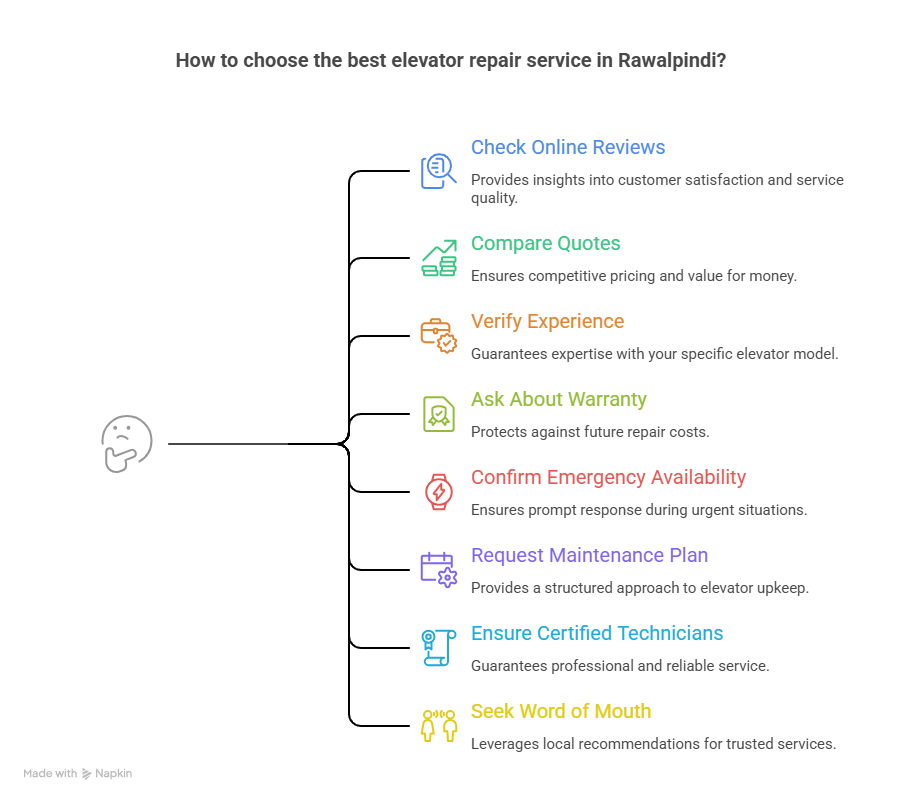 How to choose the best elevator repair service in Rawalpindi?

Check Online Reviews
Provides insights into customer satisfaction and service quality.

Compare Quotes
Ensures competitive pricing and value for money.

Verify Experience
Guarantees expertise with your specific elevator model.

Ask About Warranty
Protects against future repair costs.

Confirm Emergency Availability
Ensures prompt response during urgent situations.

Request Maintenance Plan
Provides a structured approach to elevator upkeep.

Ensure Certified Technicians
Guarantees professional and reliable service.

Seek Word of Mouth
Leverages local recommendations for trusted services.

Made with Napkin