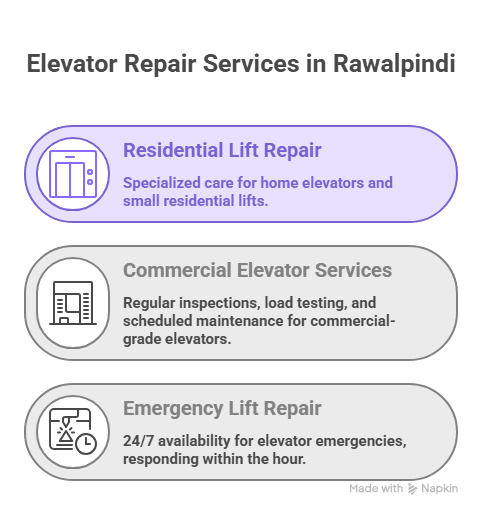 Elevator Repair Services in Rawalpindi

Residential Lift Repair

Specialized care for home elevators and small residential lifts.

Commercial Elevator Services

Regular inspections, load testing, and scheduled maintenance for commercial-grade elevators.

Emergency Lift Repair

24/7 availability for elevator emergencies, responding within the hour.

Made with Napkin